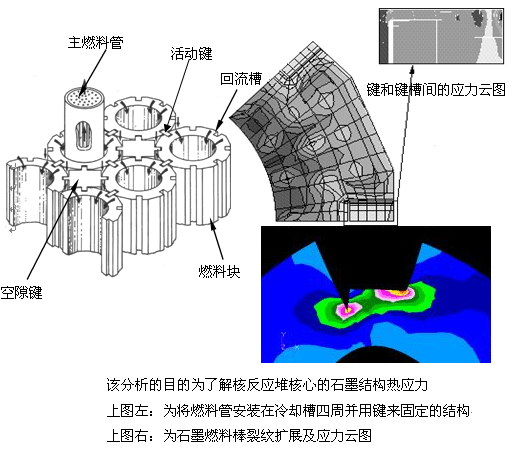 主燃料管

活动键

回流槽

键和键槽间的应力云图

燃料块

空隙键

该分析的目的为了解核反应堆核心的石墨结构热应力

上图左：为将燃料管安装在冷却槽四周并用键来固定的结构

上图右：为石墨燃料棒裂纹扩展及应力云图